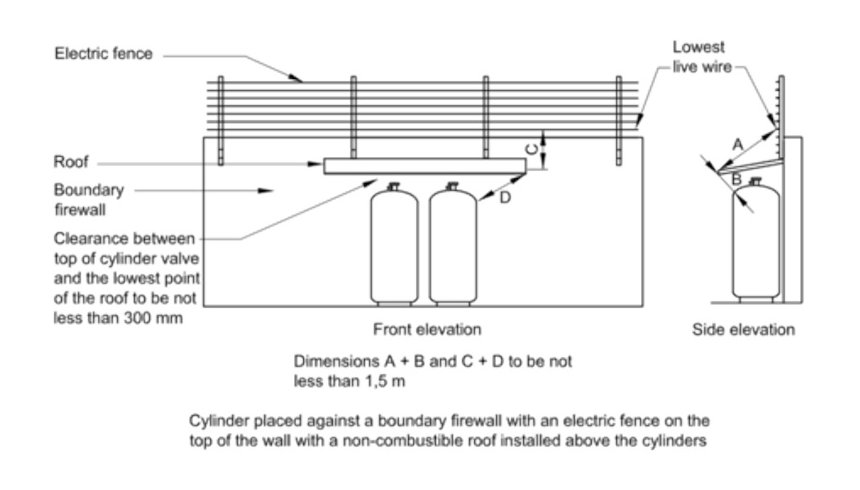 Electric fence

Lowest live wire

Roof

Boundary firewall

Clearance between top of cylinder valve and the lowest point of the roof to be not less than 300 mm

C

D

A

B

Front elevation

Side elevation

Dimensions A + B and C + D to be not less than 1,5 m

Cylinder placed against a boundary firewall with an electric fence on the top of the wall with a non-combustible roof installed above the cylinders