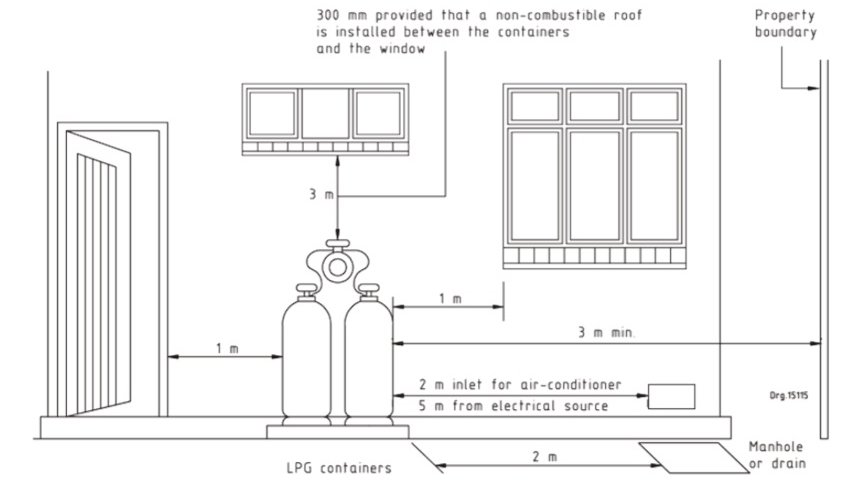 300 mm provided that a non-combustible roof is installed between the containers and the window

Property boundary

3 m

1 m

1 m

3 m min.

2 m inlet for air-conditioner

5 m from electrical source

Drg.15115

LPG containers

2 m

Manhole or drain